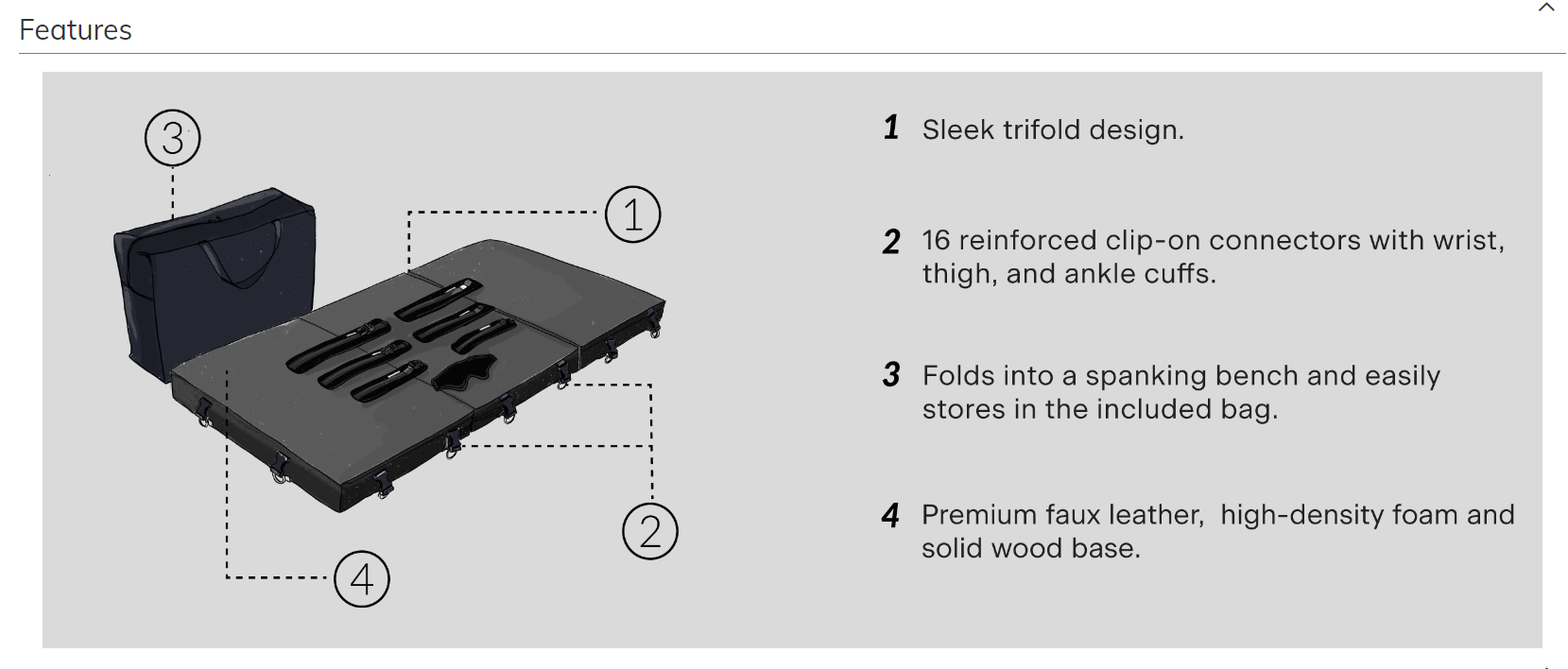 Features

3

1

2

4

1 Sleek trifold design.

2 16 reinforced clip-on connectors with wrist, thigh, and ankle cuffs.

3 Folds into a spanking bench and easily stores in the included bag.

4 Premium faux leather, high-density foam and solid wood base.