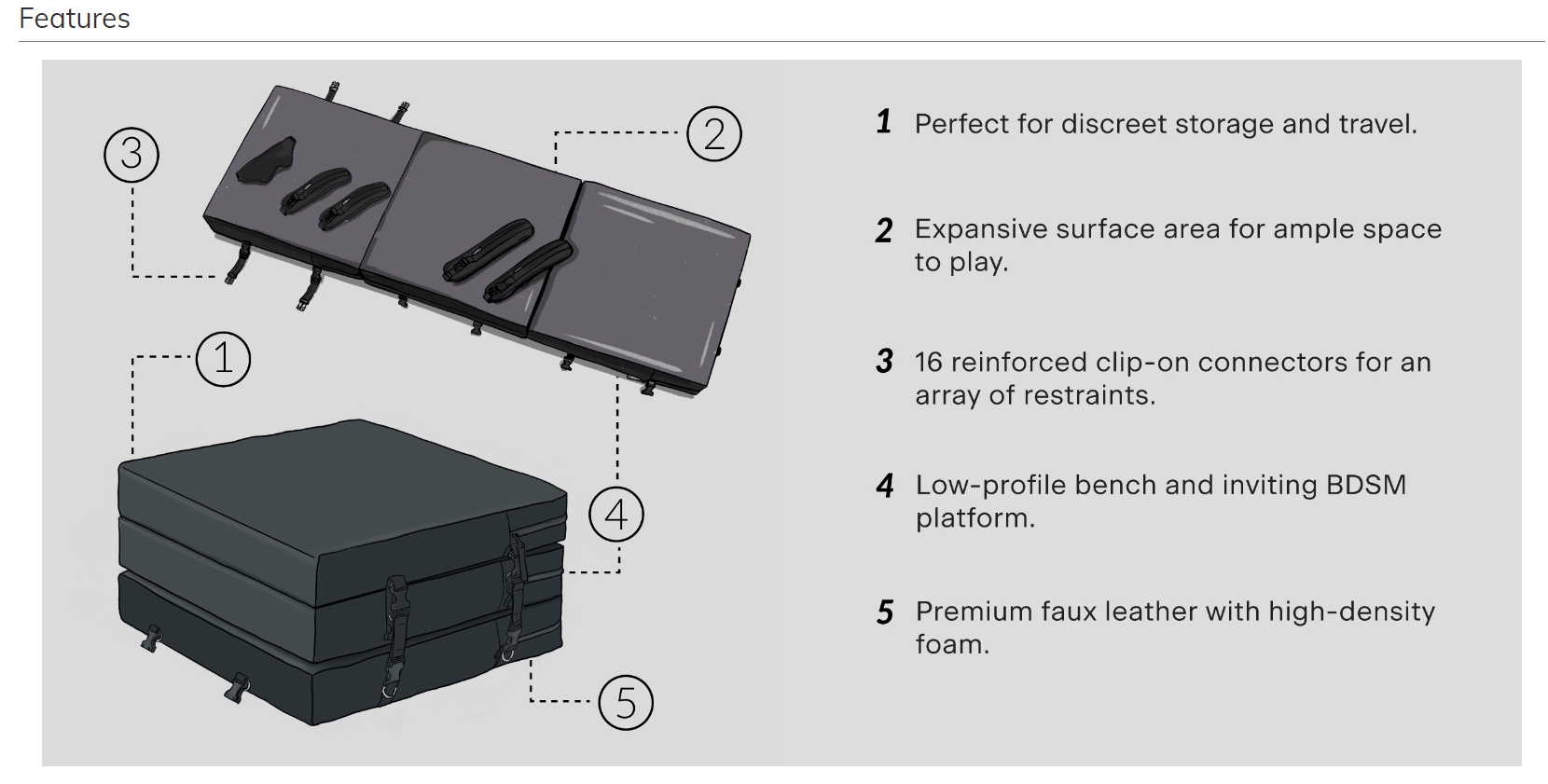 Features

3

2

1

4

5

1 Perfect for discreet storage and travel.

2 Expansive surface area for ample space to play.

3 16 reinforced clip-on connectors for an array of restraints.

4 Low-profile bench and inviting BDSM platform.

5 Premium faux leather with high-density foam.